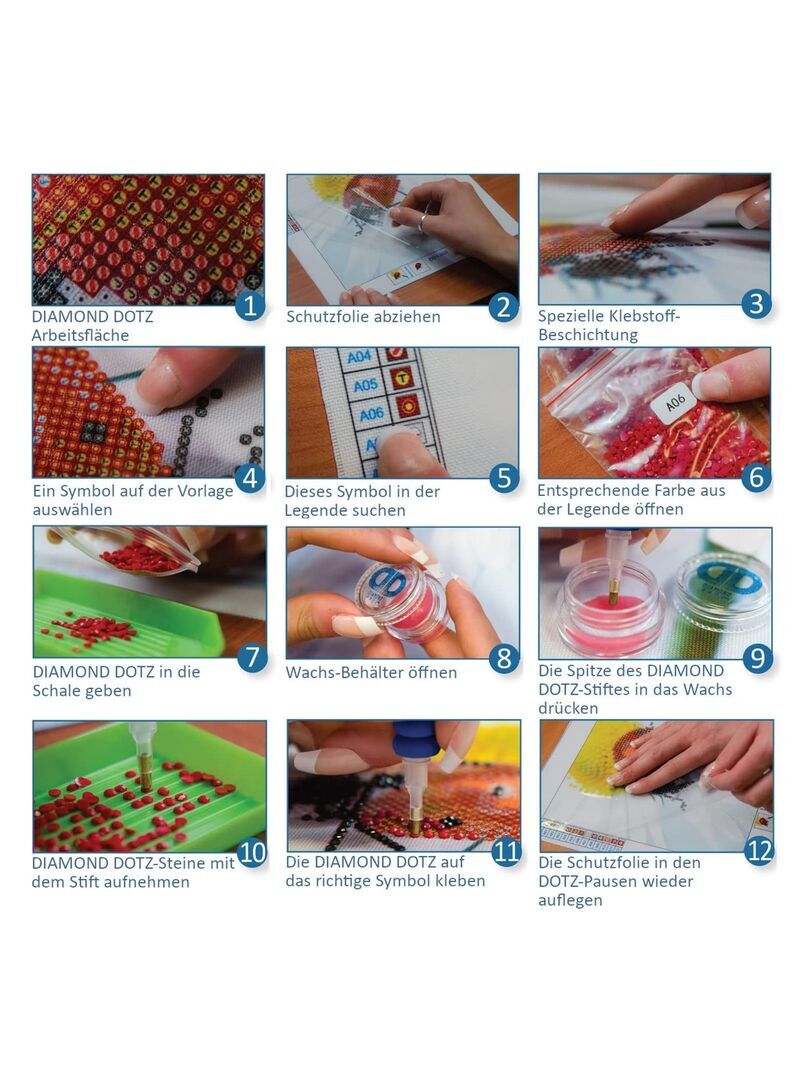 1
DIAMOND DOTZ Arbeitsfläche

2
Schutzfolie abziehen

3
Spezielle Klebstoff-Beschichtung

4
Ein Symbol auf der Vorlage auswählen

A04
A05
A06

5
Dieses Symbol in der Legende suchen

A06

6
Entsprechende Farbe aus der Legende öffnen

7
DIAMOND DOTZ in die Schale geben

8
Wachs-Behälter öffnen

9
Die Spitze des DIAMOND DOTZ-Stiftes in das Wachs drücken

10
DIAMOND DOTZ-Steine mit dem Stift aufnehmen

11
Die DIAMOND DOTZ auf das richtige Symbol kleben

12
Die Schutzfolie in den DOTZ-Pausen wieder auflegen