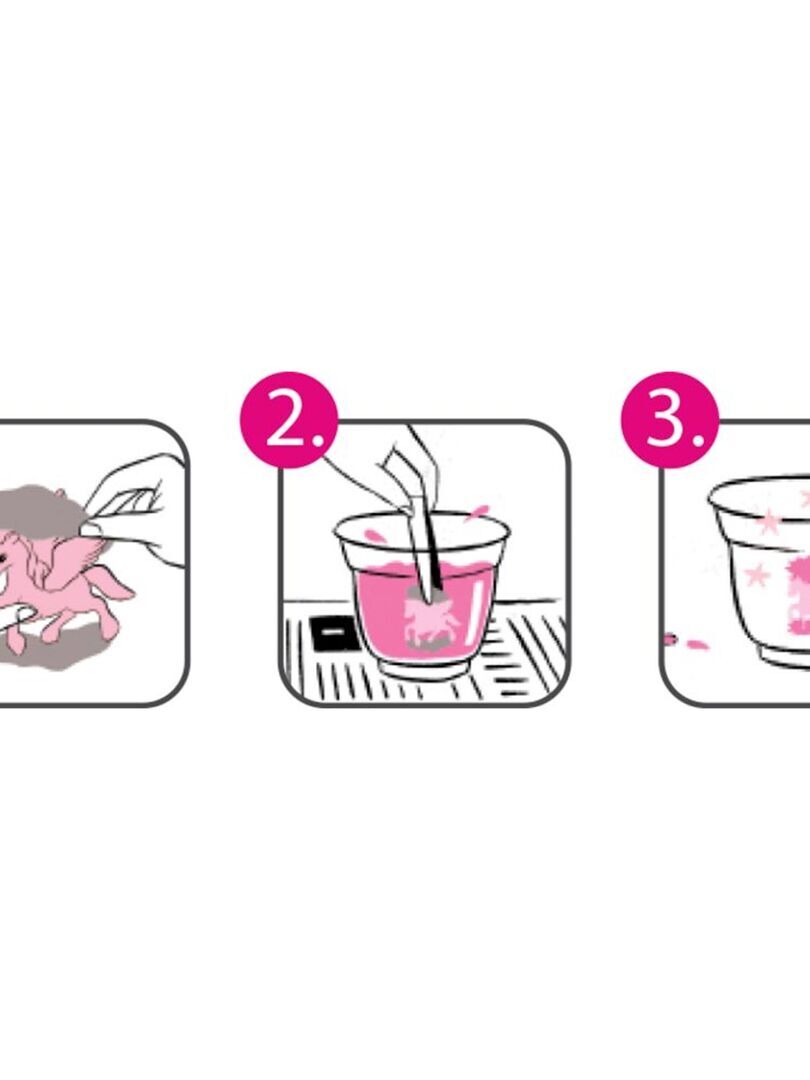 2.

3.